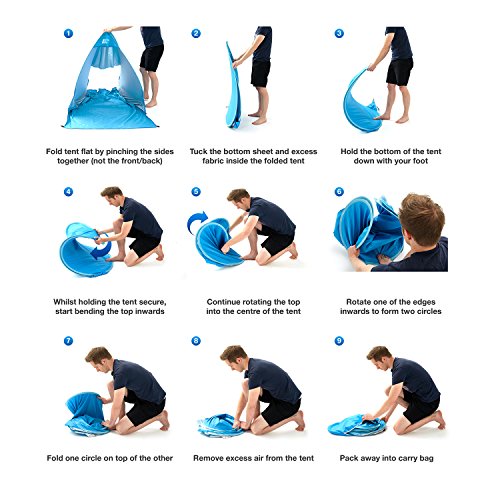 1

Fold tent flat by pinching the sides together (not the front/back)

2

Tuck the bottom sheet and excess fabric inside the folded tent

3

Hold the bottom of the tent down with your foot

4

Whilst holding the tent secure, start bending the top inwards

5

Continue rotating the top into the centre of the tent

6

Rotate one of the edges inwards to form two circles

7

Fold one circle on top of the other

8

Remove excess air from the tent

9

Pack away into carry bag